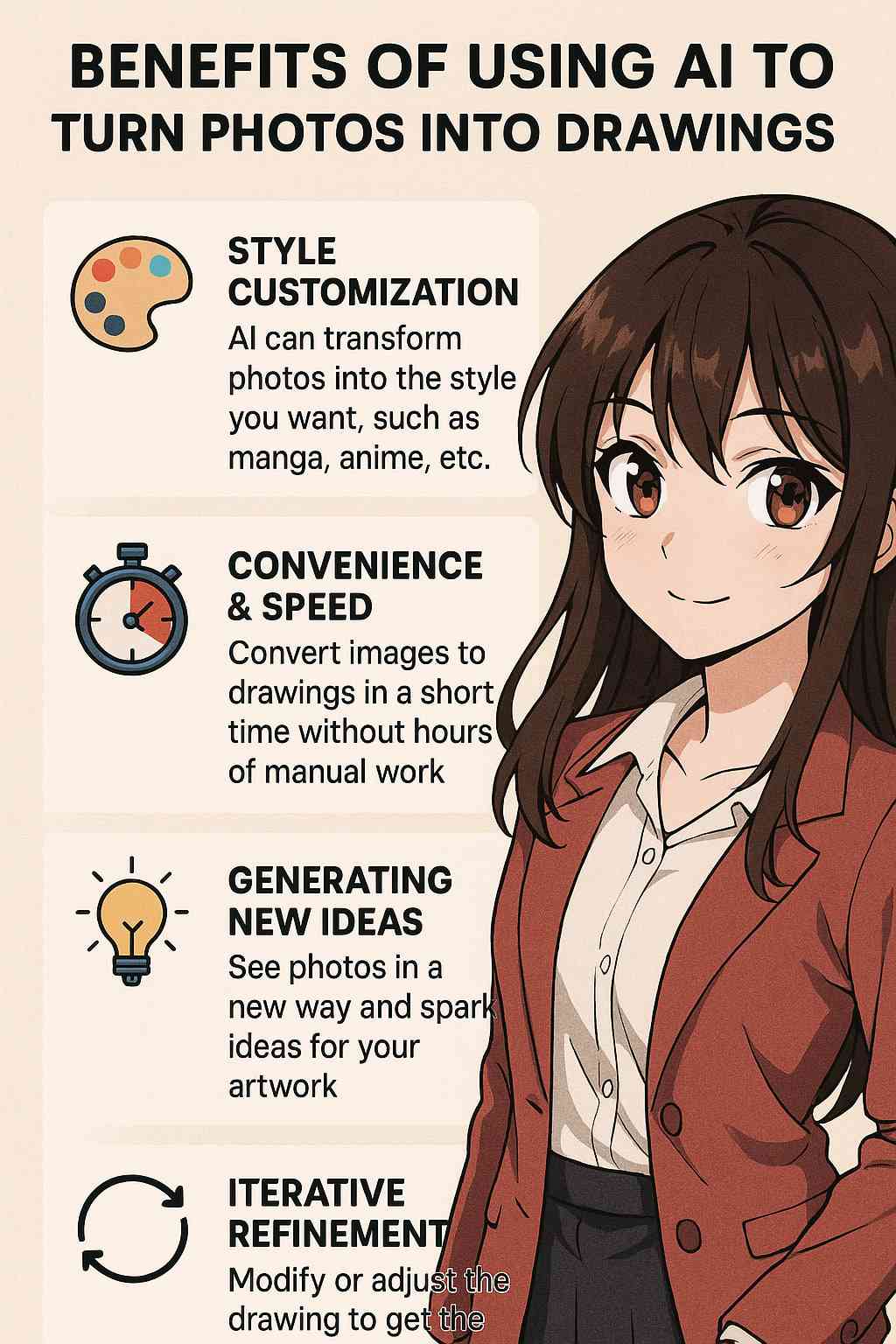 BENEFITS OF USING AI TO TURN PHOTOS INTO DRAWINGS

STYLE CUSTOMIZATION
AI can transform photos into the style you want, such as manga, anime, etc.

CONVENIENCE & SPEED
Convert images to drawings in a short time without hours of manual work

GENERATING NEW IDEAS
See photos in a new way and spark ideas for your artwork

ITERATIVE REFINEMENT
Modify or adjust the drawing to get the